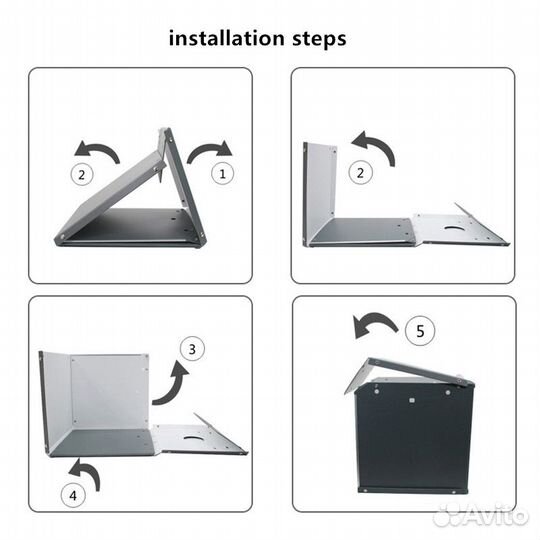 installation steps

2

1

2

3

4

5

Avito