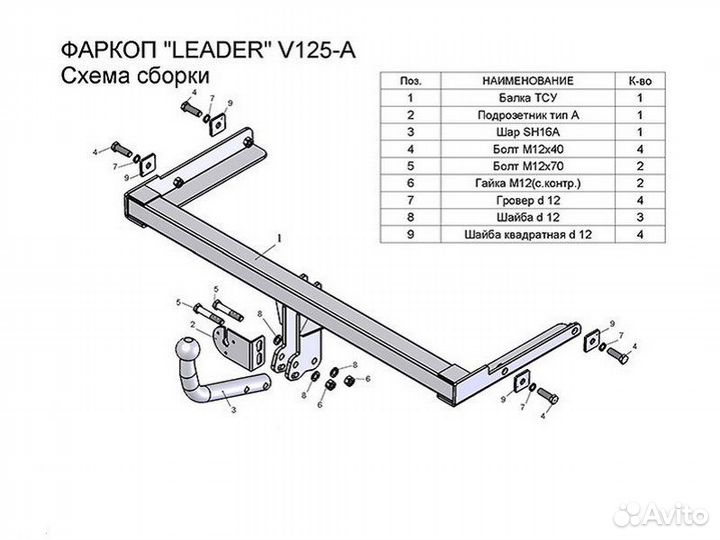 ФАРКОП "LEADER" V125-A
Схема сборки

| Поз. | НАИМЕНОВАНИЕ | К-во |
|---|---|---|
| 1 | Балка ТСУ | 1 |
| 2 | Подрозетник тип А | 1 |
| 3 | Шар SH16A | 1 |
| 4 | Болт М12х40 | 4 |
| 5 | Болт М12х70 | 2 |
| 6 | Гайка М12(с.контр.) | 2 |
| 7 | Гровер d 12 | 4 |
| 8 | Шайба d 12 | 3 |
| 9 | Шайба квадратная d 12 | 4 |

4 7 9 4 7 9 1 5 5 2 8 3 8 8 6 6 9 7 4 9 7 4

Avito