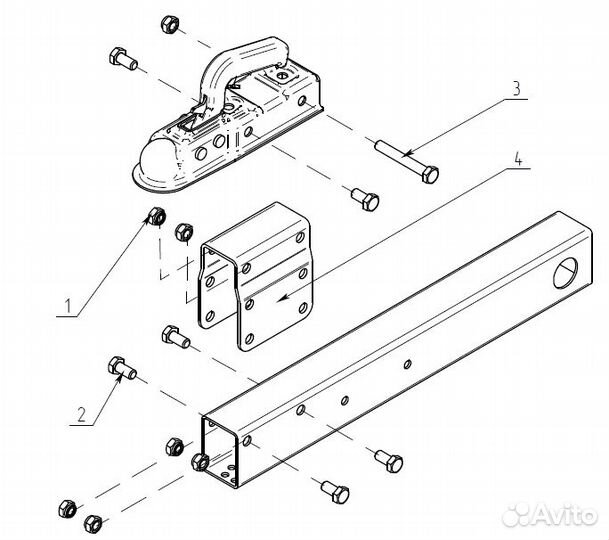 3
4
1
2
Avito