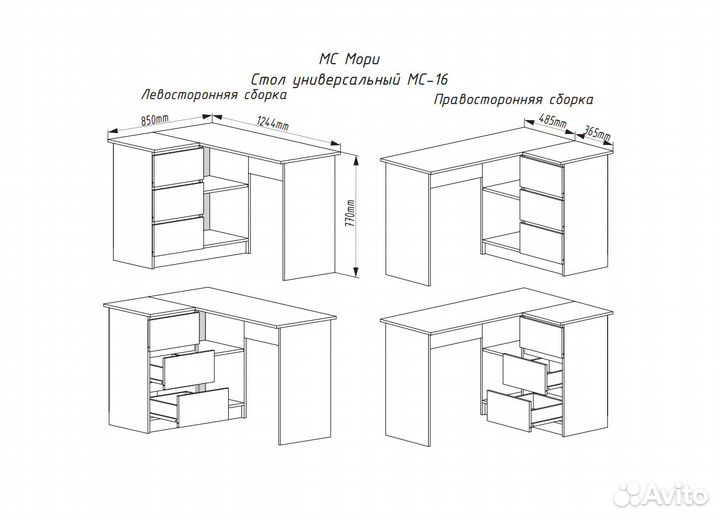 МС Мори
Стол универсальный МС-16
Левосторонняя сборка
Правосторонняя сборка
850mm
1244mm
770mm
485mm
365mm
Avito