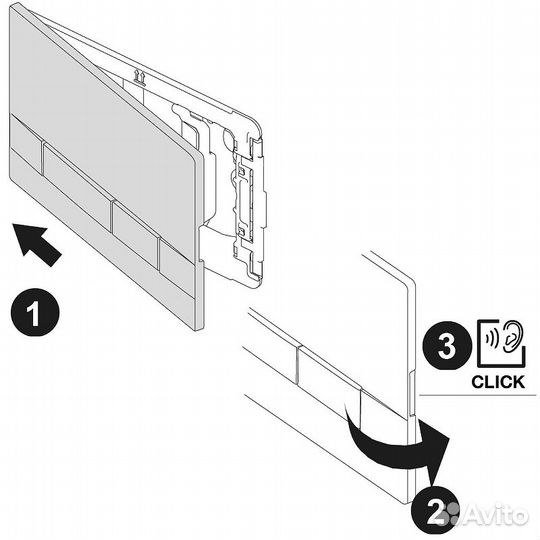 1

3

CLICK

2

Avito