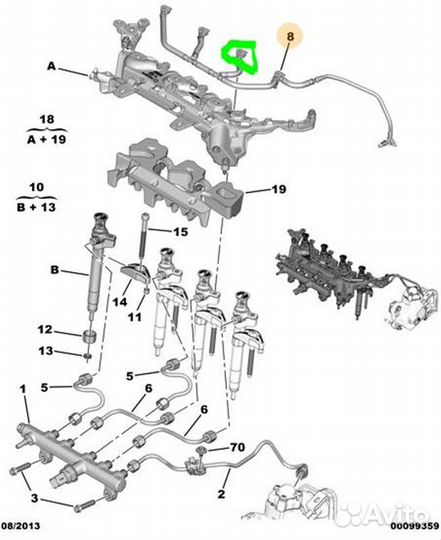 8

A

18
A + 19

10
B + 13

19

15

B

14

11

12

13

5

5

1

6

6

70

2

3

Avito

08/2013

00099359