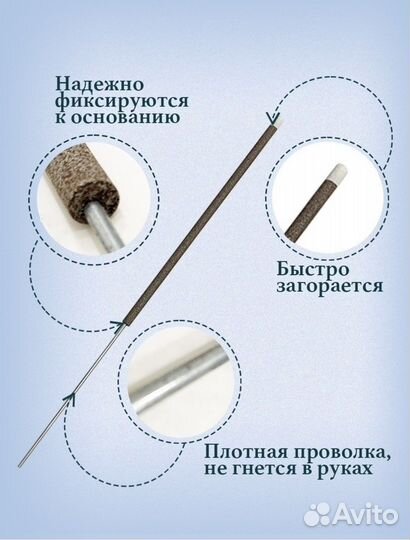 Надежно фиксируются к основанию

Быстро загорается

Плотная проволка, не гнется в руках

Avito