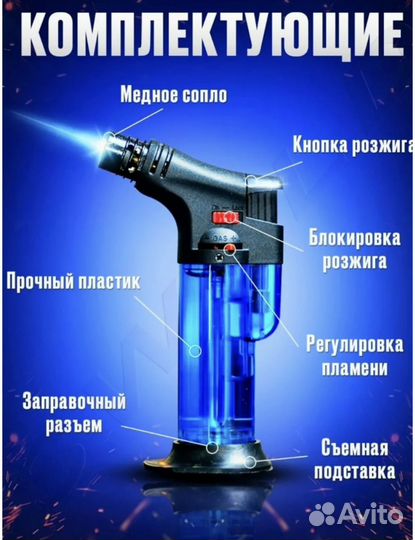 КОМПЛЕКТУЮЩИЕ

Медное сопло

Кнопка розжига

Блокировка розжига

Прочный пластик

Регулировка пламени

Заправочный разъем

Съемная подставка

GAS

Avito