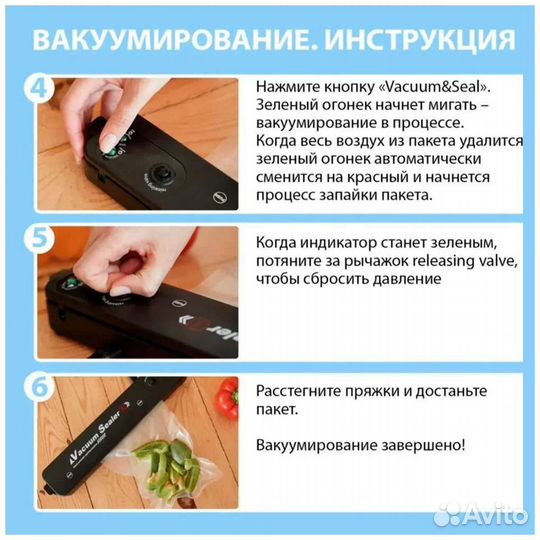 ВАКУУМИРОВАНИЕ. ИНСТРУКЦИЯ

4

Нажмите кнопку «Vacuum&Seal». Зеленый огонек начнет мигать – вакуумирование в процессе. Когда весь воздух из пакета удалится зеленый огонек автоматически сменится на красный и начнется процесс запайки пакета.

5

Когда индикатор станет зеленым, потяните за рычажок releasing valve, чтобы сбросить давление

6

Vacuum Sealer

Расстегните пряжки и достаньте пакет.

Вакуумирование завершено!

Avito