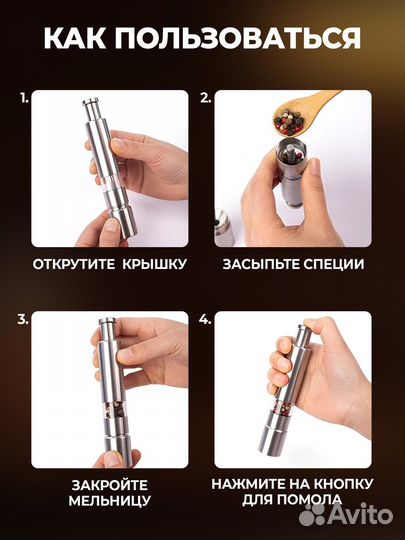 КАК ПОЛЬЗОВАТЬСЯ

1.

ОТКРУТИТЕ КРЫШКУ

2.

ЗАСЫПЬТЕ СПЕЦИИ

3.

ЗАКРОЙТЕ МЕЛЬНИЦУ

4.

НАЖМИТЕ НА КНОПКУ ДЛЯ ПОМОЛА

Avito