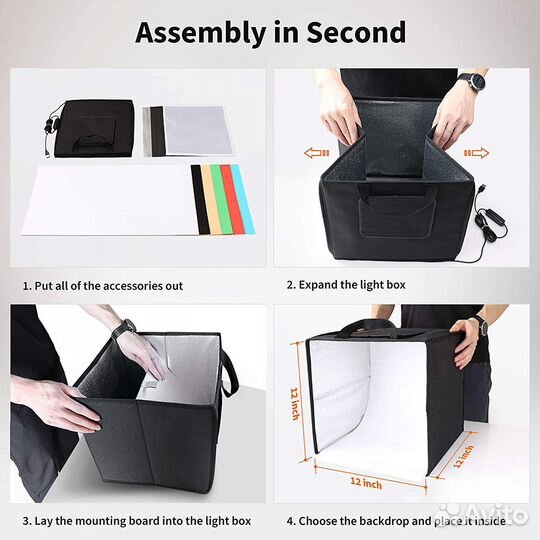 Assembly in Second

1. Put all of the accessories out

2. Expand the light box

12 inch

12 inch

12 inch

3. Lay the mounting board into the light box

4. Choose the backdrop and place it inside

Avito