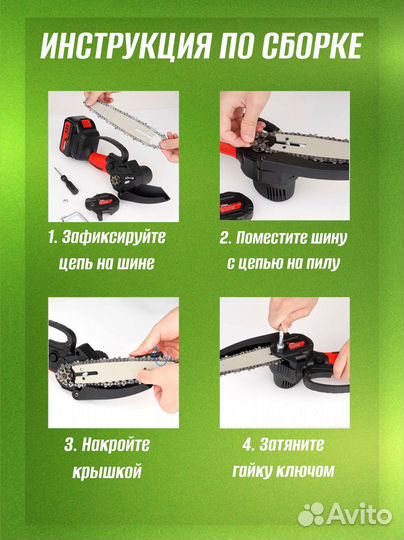 ИНСТРУКЦИЯ ПО СБОРКЕ

1. Зафиксируйте цепь на шине

2. Поместите шину с цепью на пилу

3. Накройте крышкой

4. Затяните гайку ключом

Avito