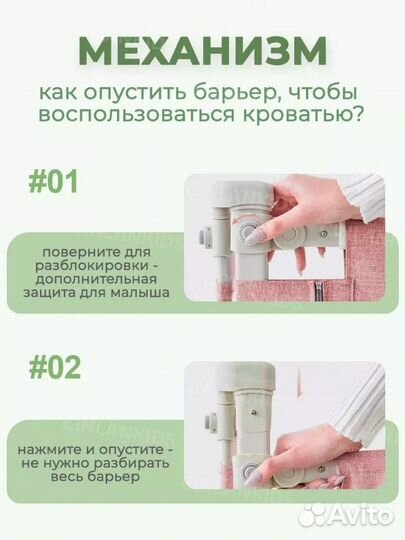 МЕХАНИЗМ

как опустить барьер, чтобы воспользоваться кроватью?

#01

поверните для разблокировки - дополнительная защита для малыша

#02

нажмите и опустите - не нужно разбирать весь барьер

CINLANKIDS

Avito