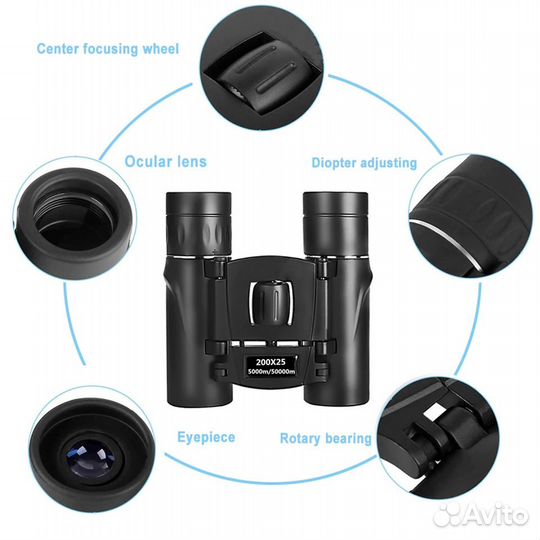 Center focusing wheel

Ocular lens

Diopter adjusting

200X25
5000m/50000m

Eyepiece

Rotary bearing

Avito