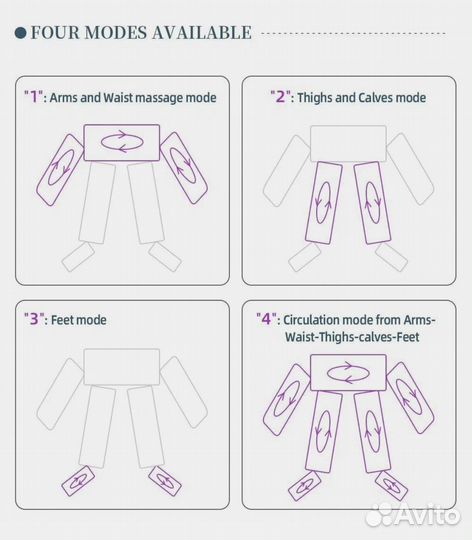 FOUR MODES AVAILABLE

"1": Arms and Waist massage mode

"2": Thighs and Calves mode

"3": Feet mode

"4": Circulation mode from Arms-Waist-Thighs-calves-Feet

Avito