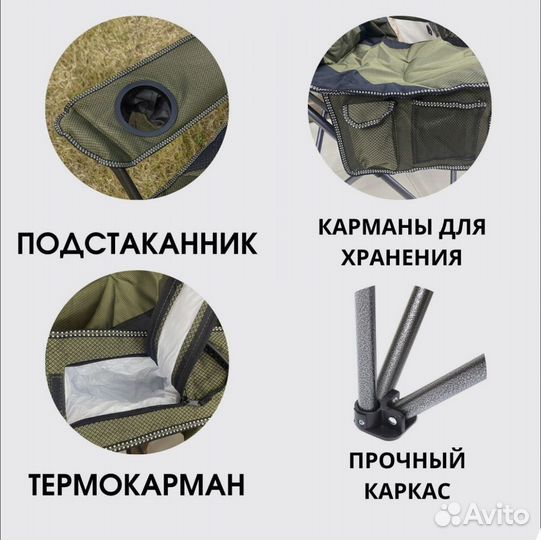 ПОДСТАКАННИК

КАРМАНЫ ДЛЯ ХРАНЕНИЯ

ТЕРМОКАРМАН

ПРОЧНЫЙ КАРКАС

Avito