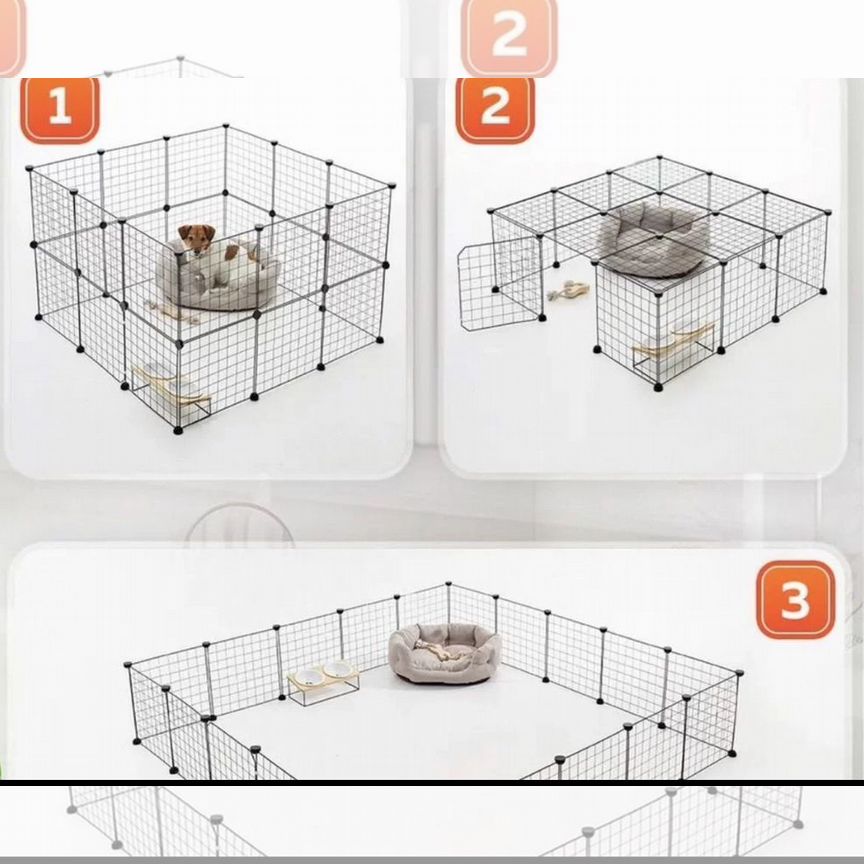 2

1

2

3