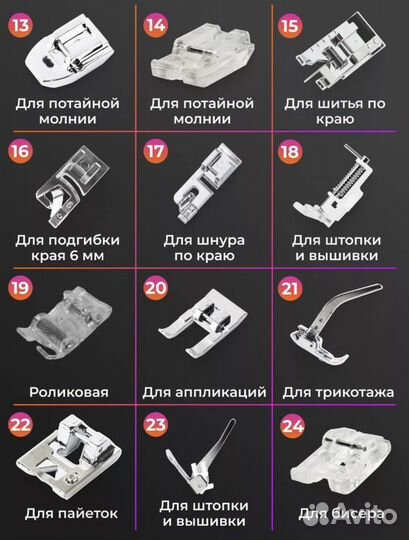 13
Для потайной молнии

14
Для потайной молнии

15
Для шитья по краю

16
Для подгибки края 6 мм

17
Для шнура по краю

18
Для штопки и вышивки

19
Роликовая

20
Для аппликаций

21
Для трикотажа

22
Для пайеток

23
Для штопки и вышивки

24
Для бисера

Avito