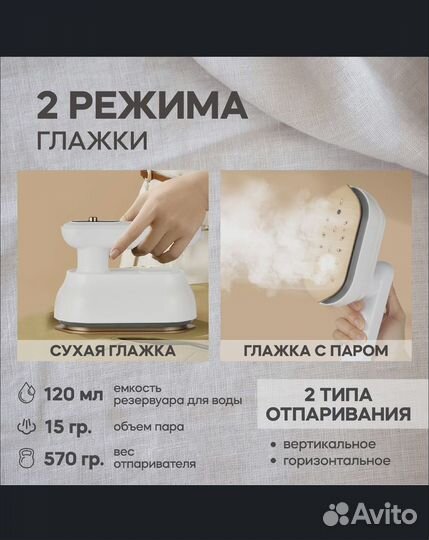 2 РЕЖИМА
ГЛАЖКИ

СУХАЯ ГЛАЖКА

ГЛАЖКА С ПАРОМ

120 мл емкость резервуара для воды

15 гр. объем пара

570 гр. вес отпаривателя

2 ТИПА ОТПАРИВАНИЯ

• вертикальное
• горизонтальное

Avito