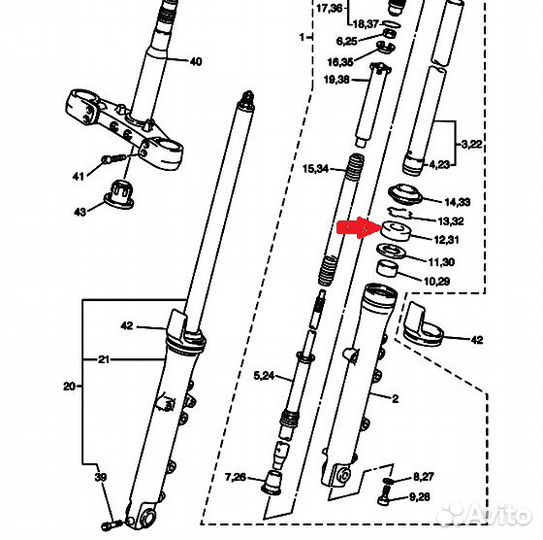 17,36
18,37
1
6,25
16,35
19,38
40
3,22
4,23
15,34
41
43
14,33
13,32
12,31
11,30
10,29
42
42
21
20
5,24
2
39
7,26
8,27
9,28
Avito