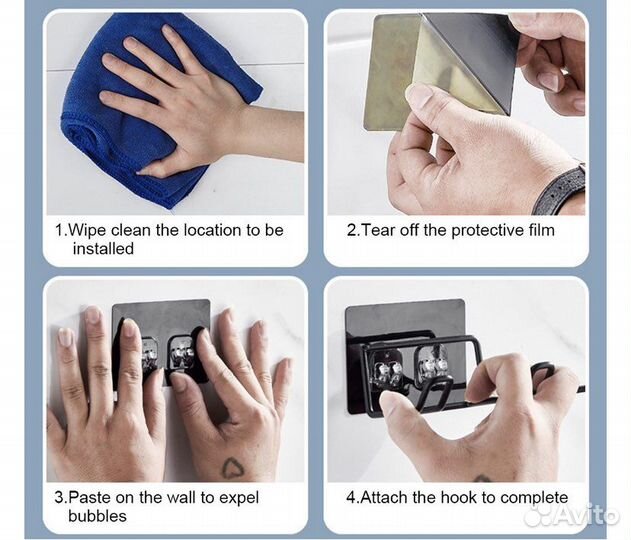 1.Wipe clean the location to be installed

2.Tear off the protective film

3.Paste on the wall to expel bubbles

4.Attach the hook to complete

Avito