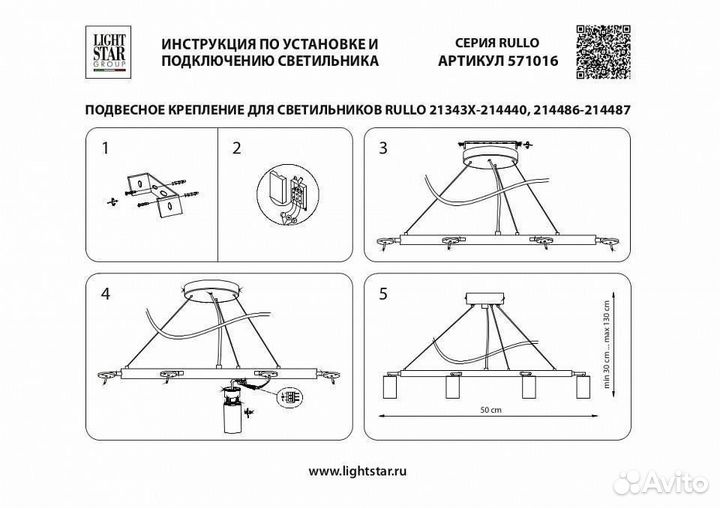 LIGHT STAR GROUP

ИНСТРУКЦИЯ ПО УСТАНОВКЕ И ПОДКЛЮЧЕНИЮ СВЕТИЛЬНИКА

СЕРИЯ RULLO
АРТИКУЛ 571016

ПОДВЕСНОЕ КРЕПЛЕНИЕ ДЛЯ СВЕТИЛЬНИКОВ RULLO 21343X-214440, 214486-214487

1

2

3

4

5

min 30 cm ... max 130 cm

50 cm

www.lightstar.ru

Avito