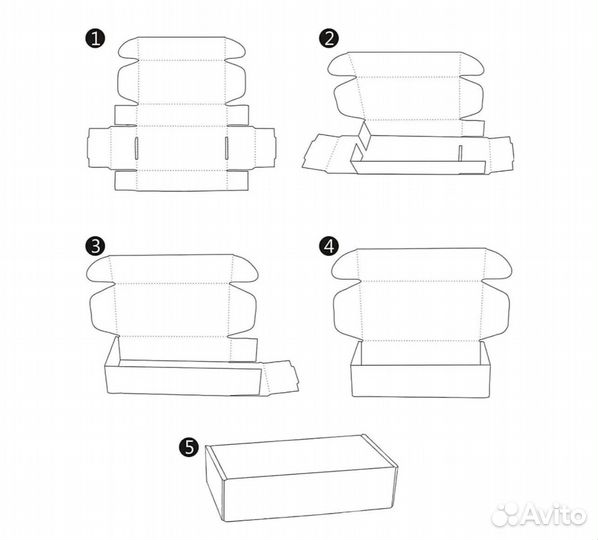 1
2
3
4
5
Avito