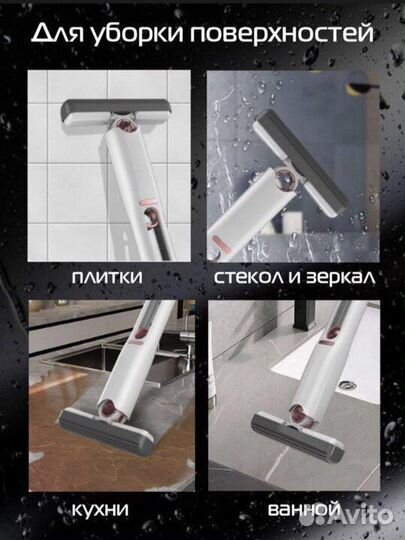 Для уборки поверхностей

плитки

стекол и зеркал

кухни

ванной

Avito