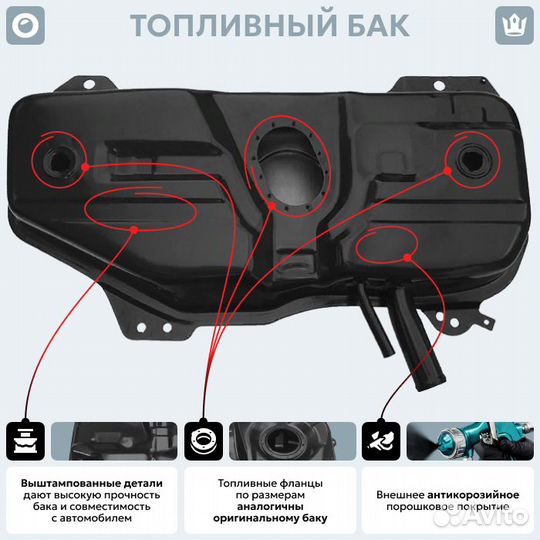 ТОПЛИВНЫЙ БАК

Выштампованные детали дают высокую прочность бака и совместимость с автомобилем

Топливные фланцы по размерам аналогичны оригинальному баку

Внешнее антикорозийное порошковое покрытие

Avito