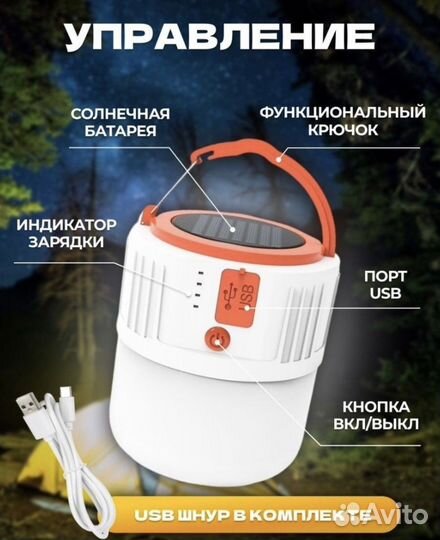 УПРАВЛЕНИЕ

СОЛНЕЧНАЯ БАТАРЕЯ

ФУНКЦИОНАЛЬНЫЙ КРЮЧОК

ИНДИКАТОР ЗАРЯДКИ

USB

ПОРТ USB

КНОПКА ВКЛ/ВЫКЛ

USB ШНУР В КОМПЛЕКТЕ

Avito