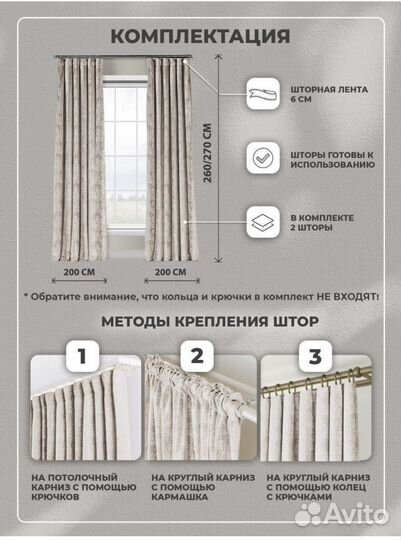 КОМПЛЕКТАЦИЯ

260/270 СМ

ШТОРНАЯ ЛЕНТА 6 СМ

ШТОРЫ ГОТОВЫ К ИСПОЛЬЗОВАНИЮ

В КОМПЛЕКТЕ 2 ШТОРЫ

200 СМ

200 СМ

* Обратите внимание, что кольца и крючки в комплект НЕ ВХОДЯТ!

МЕТОДЫ КРЕПЛЕНИЯ ШТОР

1

2

3

НА ПОТОЛОЧНЫЙ КАРНИЗ С ПОМОЩЬЮ КРЮЧКОВ

НА КРУГЛЫЙ КАРНИЗ С ПОМОЩЬЮ КАРМАШКА

НА КРУГЛЫЙ КАРНИЗ С ПОМОЩЬЮ КОЛЕЦ С КРЮЧКАМИ

Avito