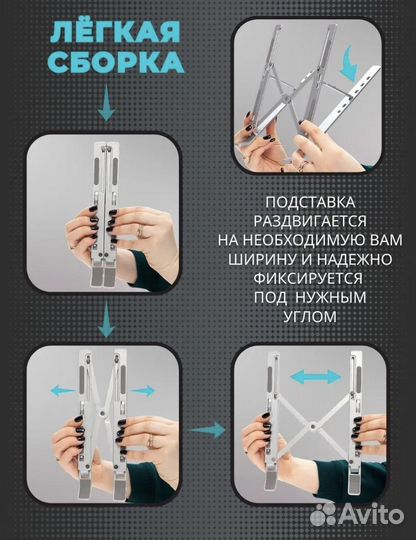 ЛЁГКАЯ СБОРКА

ПОДСТАВКА РАЗДВИГАЕТСЯ НА НЕОБХОДИМУЮ ВАМ ШИРИНУ И НАДЕЖНО ФИКСИРУЕТСЯ ПОД НУЖНЫМ УГЛОМ

Avito