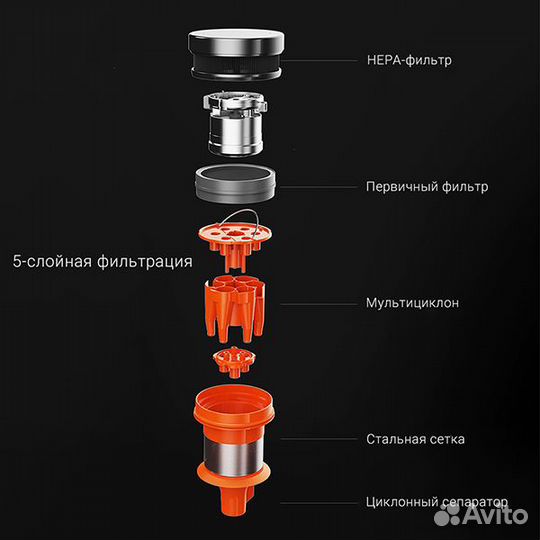 HEPA-фильтр

Первичный фильтр

5-слойная фильтрация

Мультициклон

Стальная сетка

Циклонный сепаратор

Avito