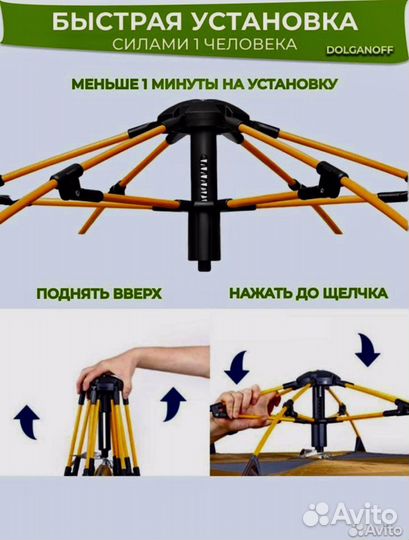 БЫСТРАЯ УСТАНОВКА
СИЛАМИ 1 ЧЕЛОВЕКА
DOLGANOFF

МЕНЬШЕ 1 МИНУТЫ НА УСТАНОВКУ

ПОДНЯТЬ ВВЕРХ

НАЖАТЬ ДО ЩЕЛЧКА

Avito
Avito