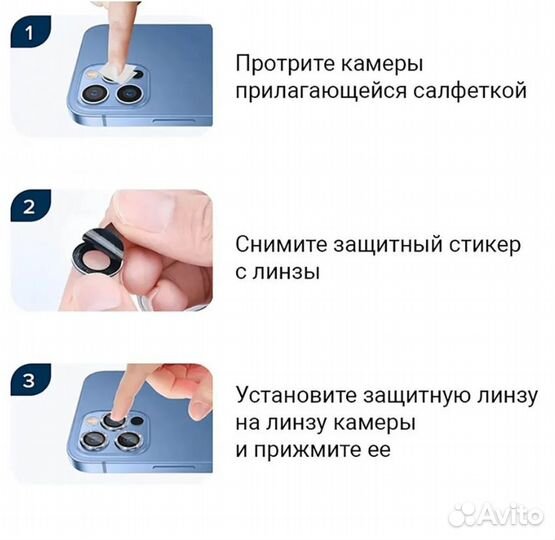 1

Протрите камеры прилагающейся салфеткой

2

Снимите защитный стикер с линзы

3

Установите защитную линзу на линзу камеры и прижмите ее

Avito