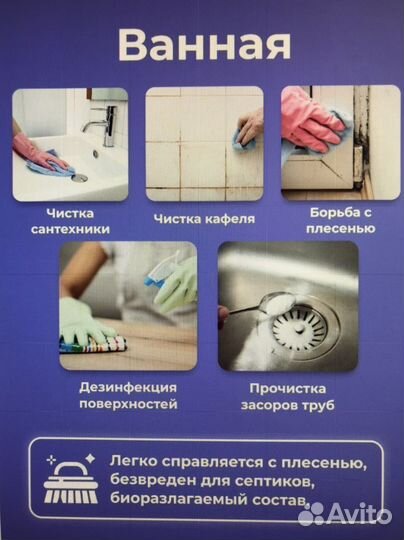 Ванная

Чистка сантехники

Чистка кафеля

Борьба с плесенью

Дезинфекция поверхностей

Прочистка засоров труб

Легко справляется с плесенью, безвреден для септиков, биоразлагаемый состав.

Avito