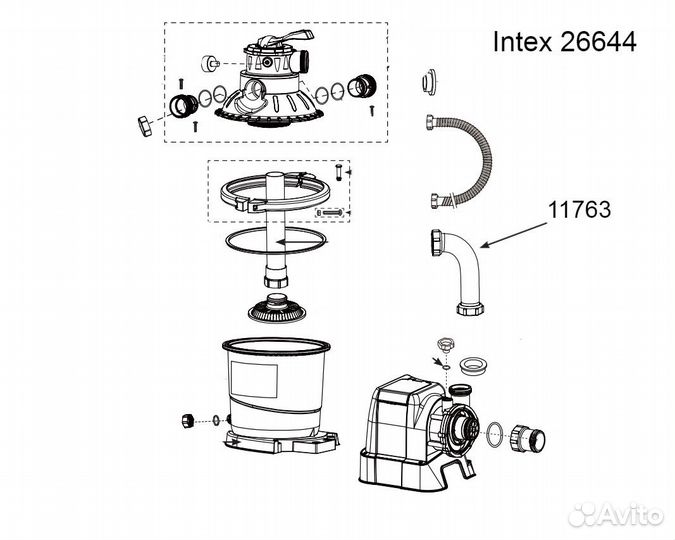 Intex 26644

11763

Avito