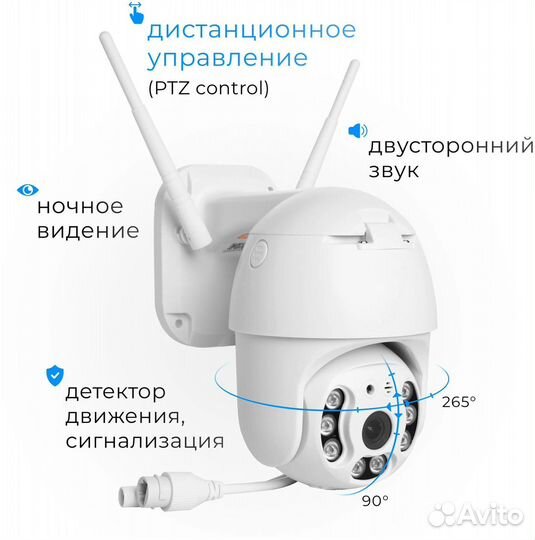 дистанционное управление
(PTZ control)

двусторонний звук

ночное видение

детектор движения, сигнализация

265°

90°

Avito