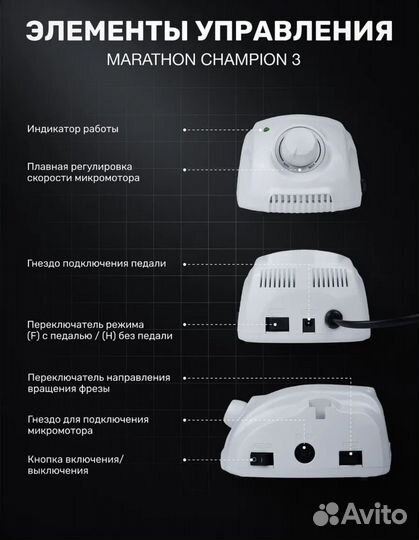 ЭЛЕМЕНТЫ УПРАВЛЕНИЯ
MARATHON CHAMPION 3

Индикатор работы

Плавная регулировка скорости микромотора

Гнездо подключения педали

Переключатель режима (F) с педалью / (H) без педали

Переключатель направления вращения фрезы

Гнездо для подключения микромотора

Кнопка включения/ выключения

Avito