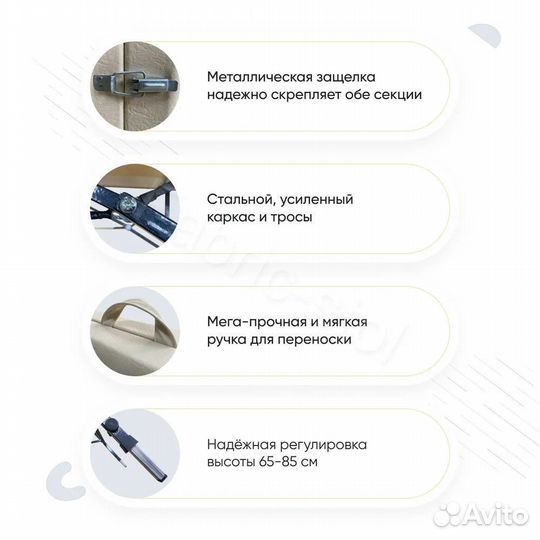 Металлическая защелка надежно скрепляет обе секции

Стальной, усиленный каркас и тросы

Мега-прочная и мягкая ручка для переноски

Надёжная регулировка высоты 65-85 см

Avito