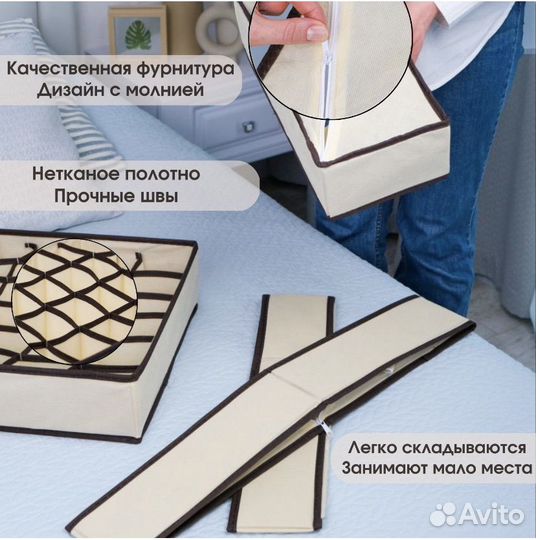 Качественная фурнитура
Дизайн с молнией

Нетканое полотно
Прочные швы

Легко складываются
Занимают мало места

Avito