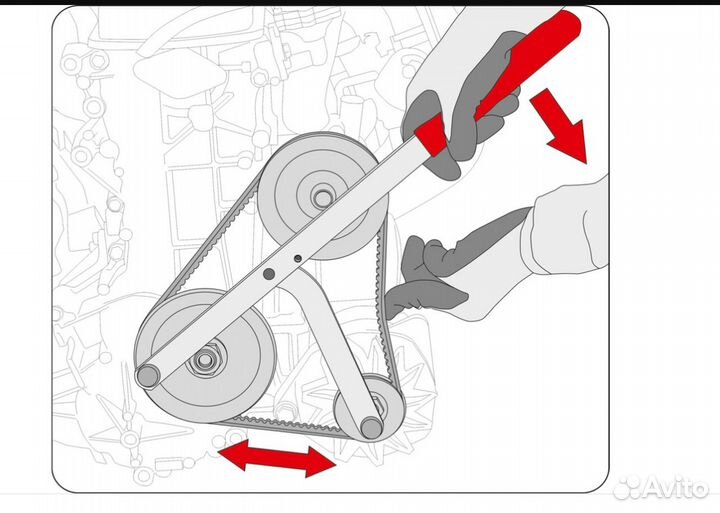 Avito