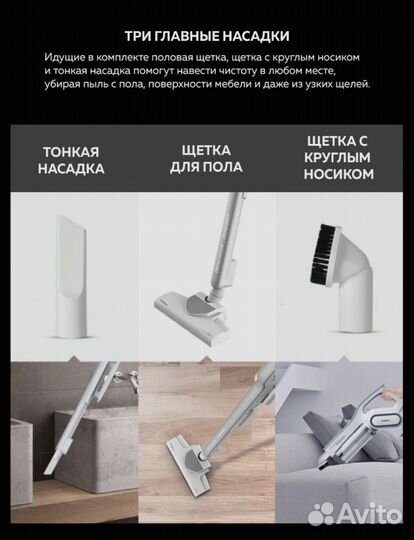 ТРИ ГЛАВНЫЕ НАСАДКИ

Идущие в комплекте половая щетка, щетка с круглым носиком и тонкая насадка помогут навести чистоту в любом месте, убирая пыль с пола, поверхности мебели и даже из узких щелей.

ТОНКАЯ НАСАДКА

ЩЕТКА ДЛЯ ПОЛА

ЩЕТКА С КРУГЛЫМ НОСИКОМ

Avito