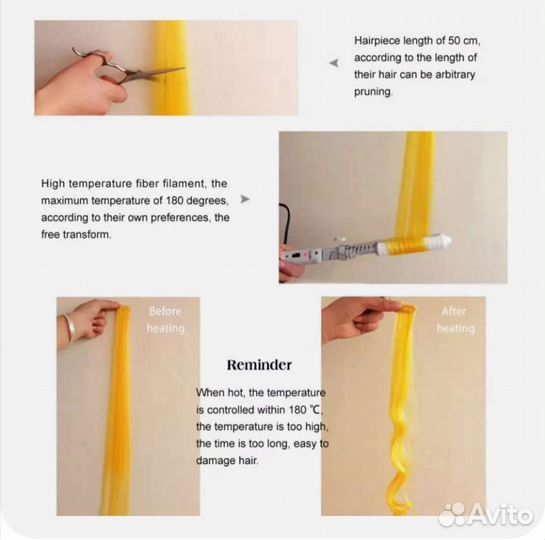 Hairpiece length of 50 cm, according to the length of their hair can be arbitrary pruning.

High temperature fiber filament, the maximum temperature of 180 degrees, according to their own preferences, the free transform.

Before heating

After heating

Reminder

When hot, the temperature is controlled within 180 ℃, the temperature is too high, the time is too long, easy to damage hair.

Avito