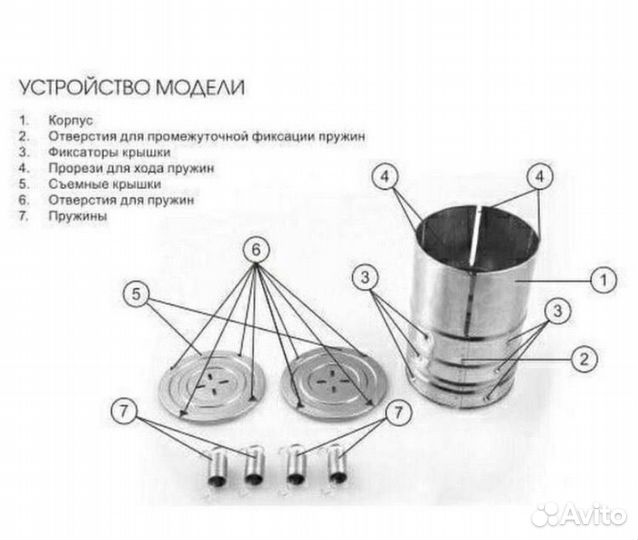 УСТРОЙСТВО МОДЕЛИ

1. Корпус
2. Отверстия для промежуточной фиксации пружин
3. Фиксаторы крышки
4. Прорези для хода пружин
5. Съемные крышки
6. Отверстия для пружин
7. Пружины

4
4
6
3
1
5
3
2
7
7

Avito