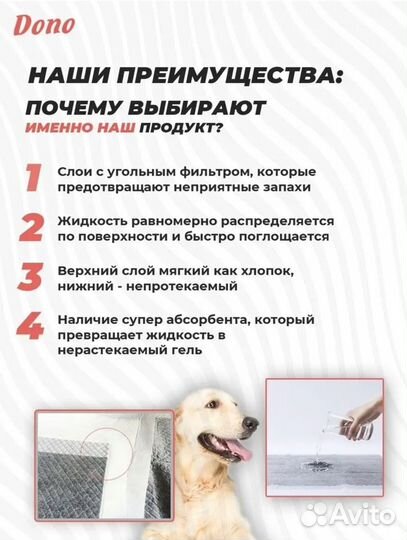 Dono

НАШИ ПРЕИМУЩЕСТВА:

ПОЧЕМУ ВЫБИРАЮТ ИМЕННО НАШ ПРОДУКТ?

1 Слои с угольным фильтром, которые предотвращают неприятные запахи

2 Жидкость равномерно распределяется по поверхности и быстро поглощается

3 Верхний слой мягкий как хлопок, нижний - непротекаемый

4 Наличие супер абсорбента, который превращает жидкость в нерастекаемый гель

Avito