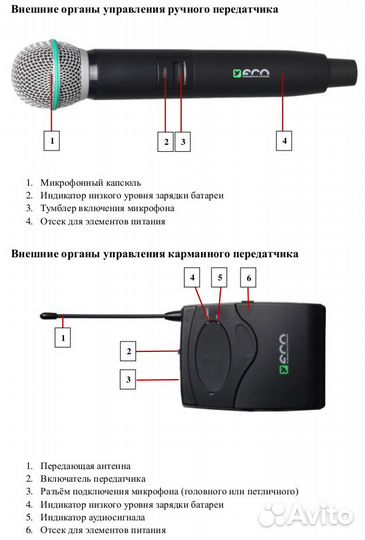 Внешние органы управления ручного передатчика

ECO

1

2 3

4

1. Микрофонный капсюль
2. Индикатор низкого уровня зарядки батареи
3. Тумблер включения микрофона
4. Отсек для элементов питания

Внешние органы управления карманного передатчика

4 5 6

1

2

3

ECO

1. Передающая антенна
2. Включатель передатчика
3. Разъём подключения микрофона (головного или петличного)
4. Индикатор низкого уровня зарядки батареи
5. Индикатор аудиосигнала
6. Отсек для элементов питания

Avito