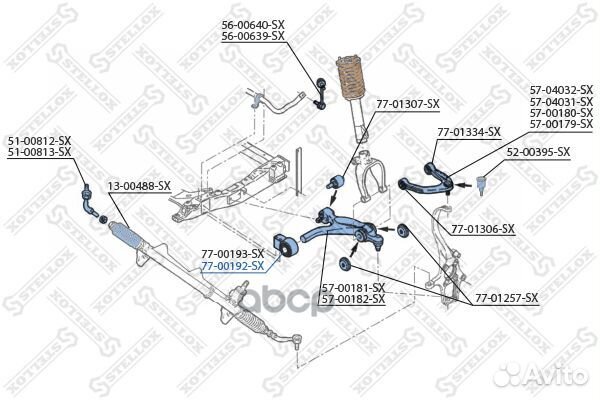 56-00640-SX
56-00639-SX

77-01307-SX

57-04032-SX
57-04031-SX
57-00180-SX
57-00179-SX

77-01334-SX

52-00395-SX

51-00812-SX
51-00813-SX

13-00488-SX

77-01306-SX

77-00193-SX
77-00192-SX

57-00181-SX
57-00182-SX

77-01257-SX

STELLOX

Avito