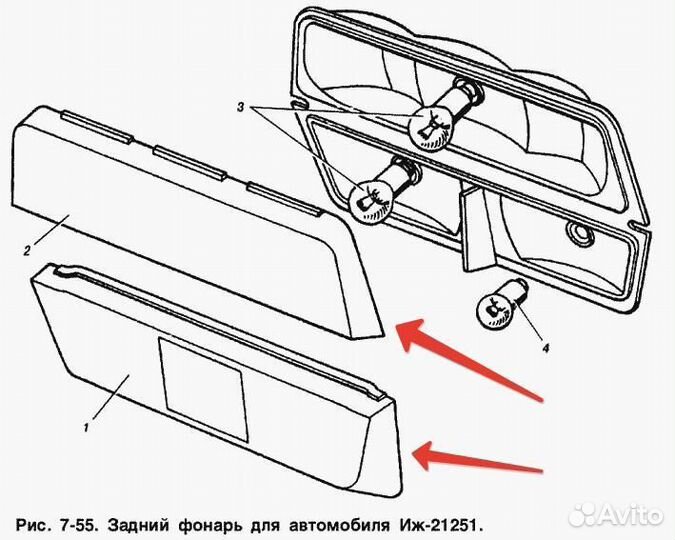 3

2

4

1

Рис. 7-55. Задний фонарь для автомобиля Иж-21251.

Avito