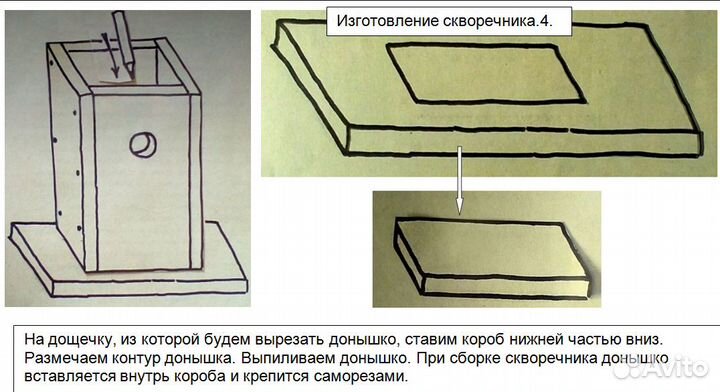 Изготовление скворечника.4.

На дощечку, из которой будем вырезать донышко, ставим короб нижней частью вниз. Размечаем контур донышка. Выпиливаем донышко. При сборке скворечника донышко вставляется внутрь короба и крепится саморезами.

Avito