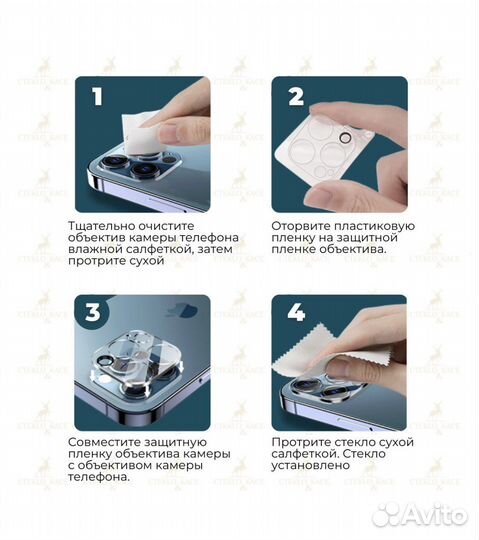 1

Тщательно очистите объектив камеры телефона влажной салфеткой, затем протрите сухой

2

Оторвите пластиковую пленку на защитной пленке объектива.

3

Совместите защитную пленку объектива камеры с объективом камеры телефона.

4

Протрите стекло сухой салфеткой. Стекло установлено

Avito