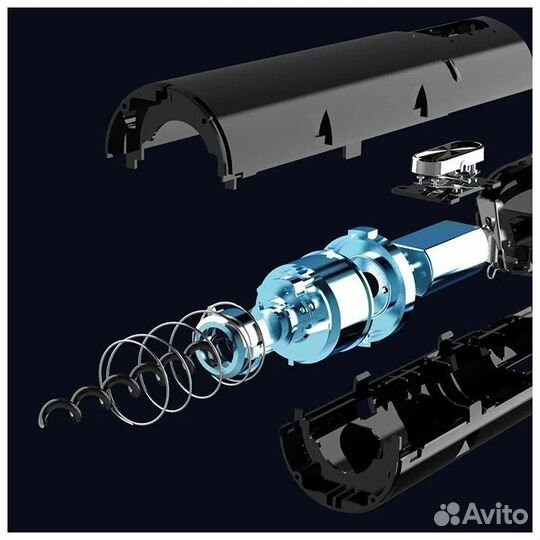 Avito