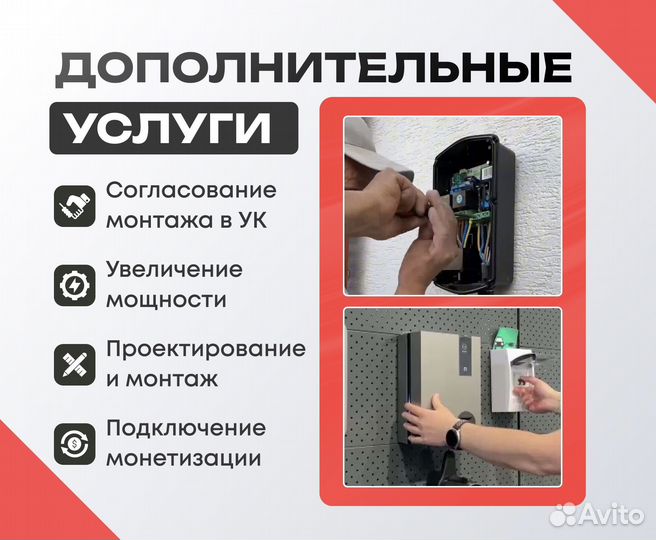 ДОПОЛНИТЕЛЬНЫЕ
УСЛУГИ

Согласование монтажа в УК

Увеличение мощности

Проектирование и монтаж

Подключение монетизации

Avito