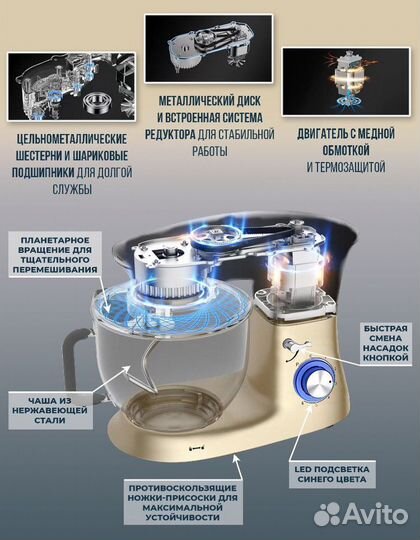 ЦЕЛЬНОМЕТАЛЛИЧЕСКИЕ ШЕСТЕРНИ И ШАРИКОВЫЕ ПОДШИПНИКИ ДЛЯ ДОЛГОЙ СЛУЖБЫ

МЕТАЛЛИЧЕСКИЙ ДИСК И ВСТРОЕННАЯ СИСТЕМА РЕДУКТОРА ДЛЯ СТАБИЛЬНОЙ РАБОТЫ

ДВИГАТЕЛЬ С МЕДНОЙ ОБМОТКОЙ И ТЕРМОЗАЩИТОЙ

ПЛАНЕТАРНОЕ ВРАЩЕНИЕ ДЛЯ ТЩАТЕЛЬНОГО ПЕРЕМЕШИВАНИЯ

БЫСТРАЯ СМЕНА НАСАДОК КНОПКОЙ

ЧАША ИЗ НЕРЖАВЕЮЩЕЙ СТАЛИ

LED ПОДСВЕТКА СИНЕГО ЦВЕТА

ПРОТИВОСКОЛЬЗЯЩИЕ НОЖКИ-ПРИСОСКИ ДЛЯ МАКСИМАЛЬНОЙ УСТОЙЧИВОСТИ

Avito